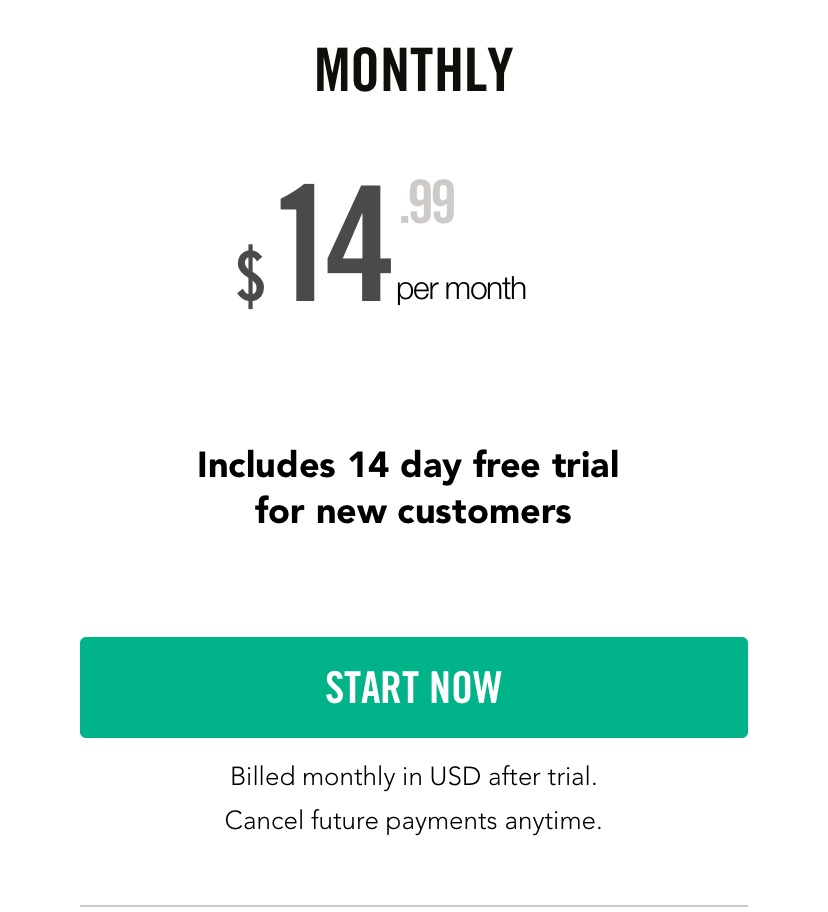 MONTHLY

$ 14 .99 per month

Includes 14 day free trial for new customers

START NOW

Billed monthly in USD after trial.
Cancel future payments anytime.